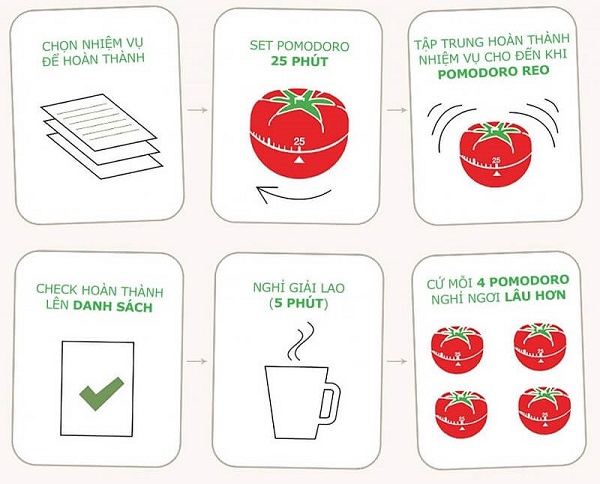 CHỌN NHIỆM VỤ ĐỂ HOÀN THÀNH

SET POMODORO
25 PHÚT

25

TẬP TRUNG HOÀN THÀNH NHIỆM VỤ CHO ĐẾN KHI
POMODORO REO

25

CHECK HOÀN THÀNH LÊN DANH SÁCH

NGHỈ GIẢI LAO
(5 PHÚT)

CỨ MỖI 4 POMODORO NGHỈ NGƠI LÂU HƠN

25

25

25

25